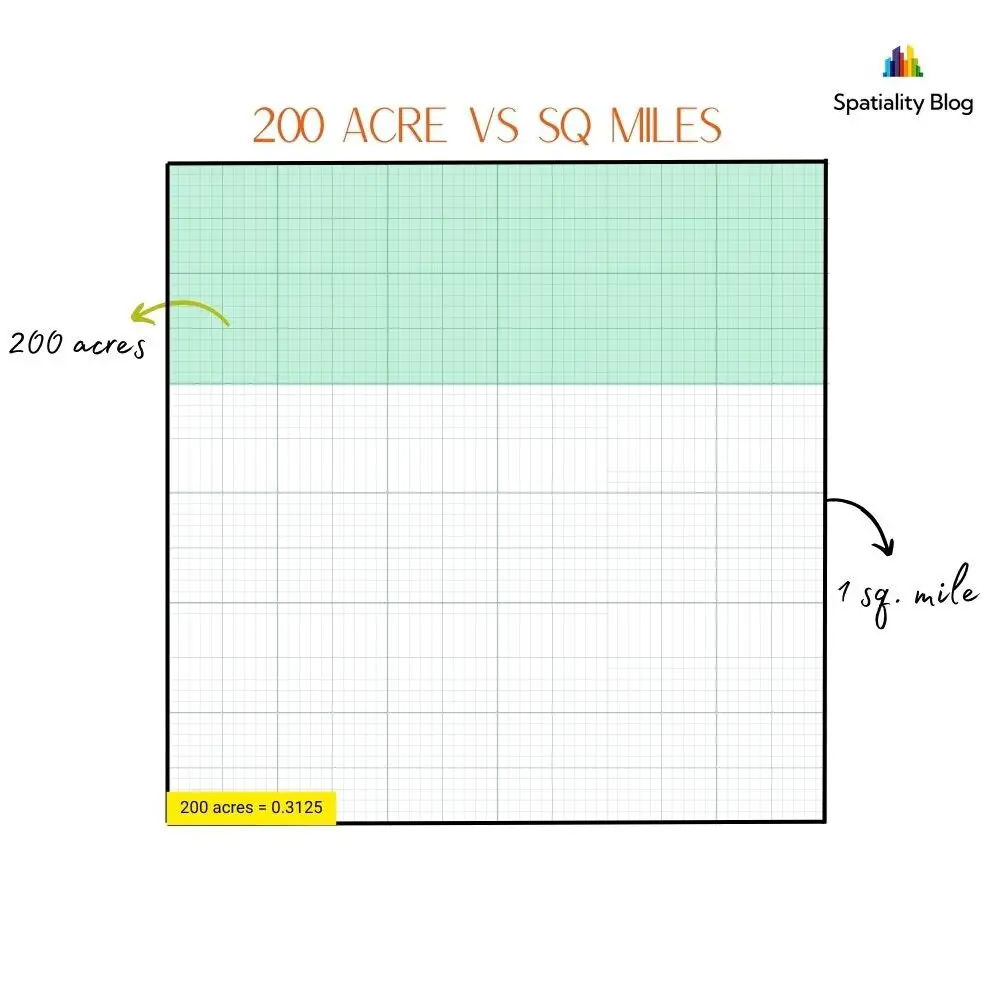 Spatiality Blog

200 ACRE VS SQ MILES

200 acres

1 sq. mile

200 acres = 0.3125